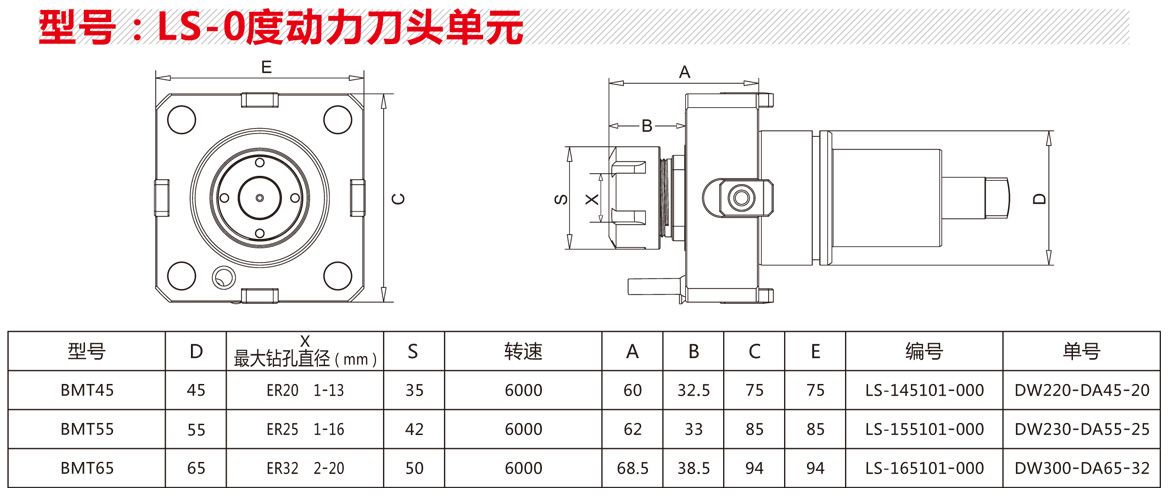 型号：LS-0度动力刀头单元

E

C

A

B

S

X

D

| 型号 | D | X 最大钻孔直径（mm） | S | 转速 | A | B | C | E | 编号 | 单号 |
|---|---|---|---|---|---|---|---|---|---|---|
| BMT45 | 45 | ER20 1-13 | 35 | 6000 | 60 | 32.5 | 75 | 75 | LS-145101-000 | DW220-DA45-20 |
| BMT55 | 55 | ER25 1-16 | 42 | 6000 | 62 | 33 | 85 | 85 | LS-155101-000 | DW230-DA55-25 |
| BMT65 | 65 | ER32 2-20 | 50 | 6000 | 68.5 | 38.5 | 94 | 94 | LS-165101-000 | DW300-DA65-32 |